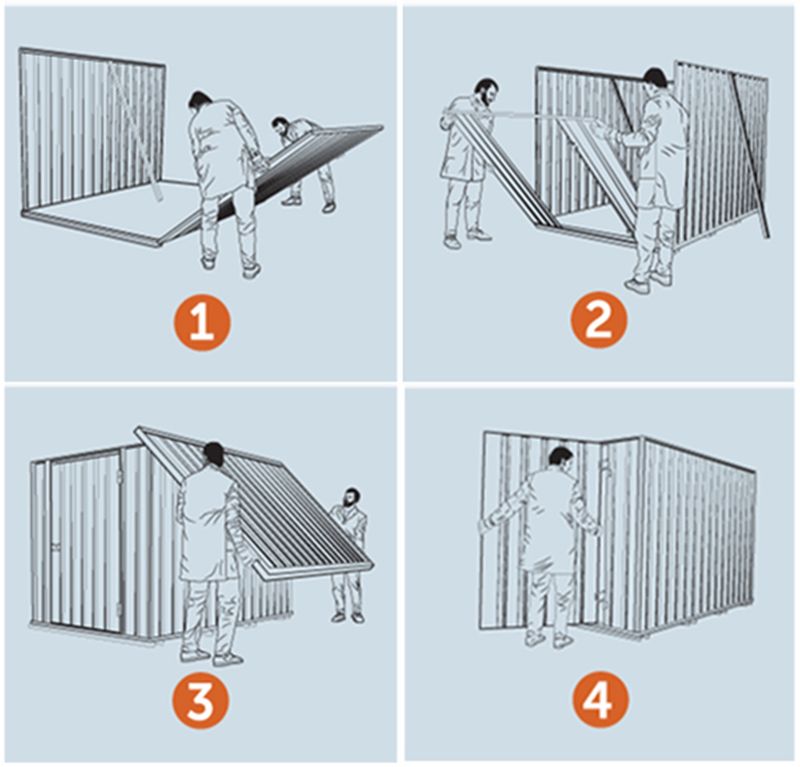 1

2

3

4